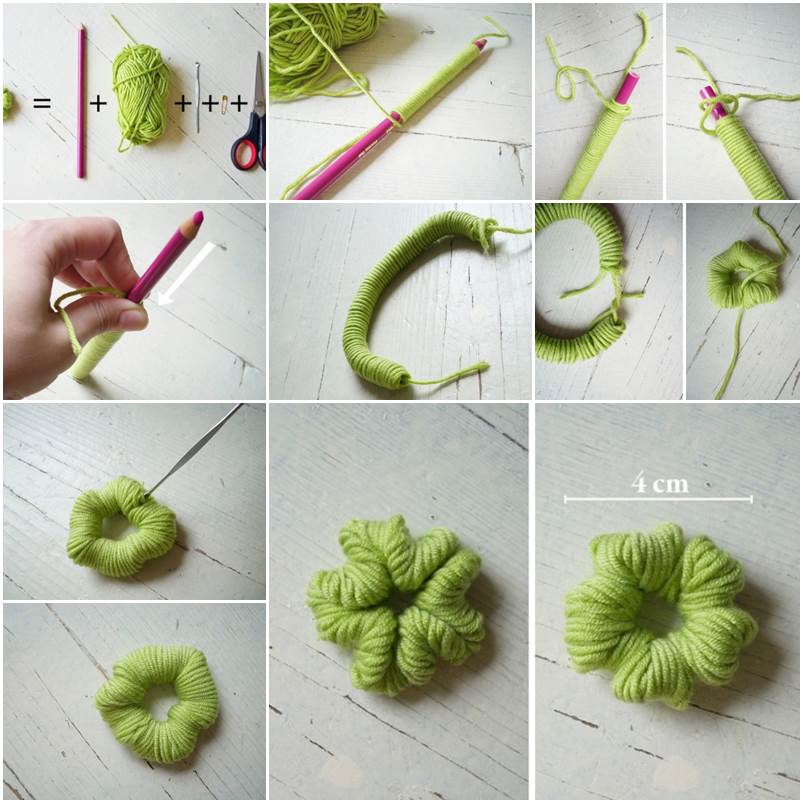 = + + + +

4 cm