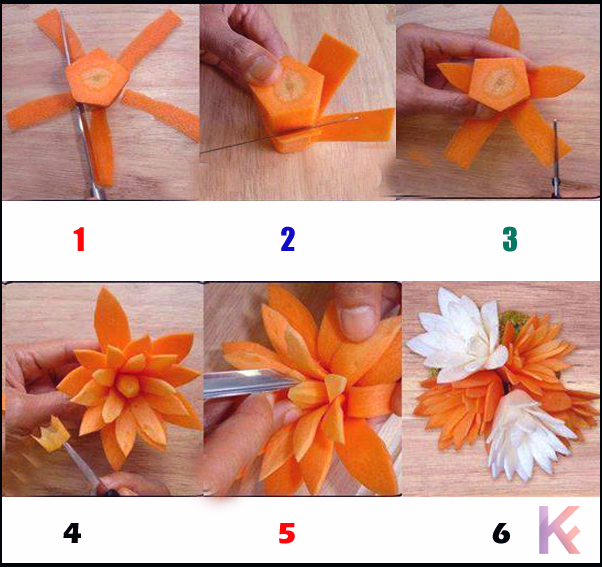 1
2
3
4
5
6
K