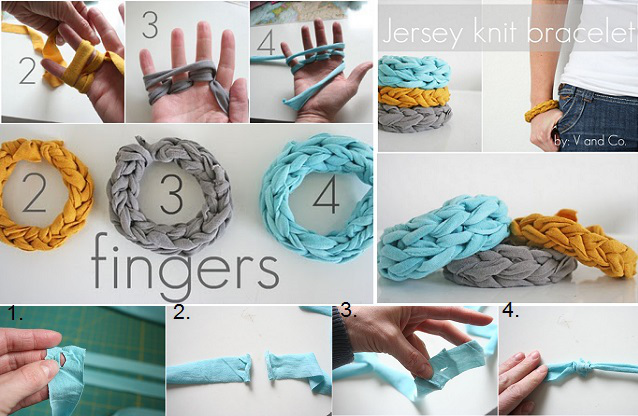 2

3

4

Jersey knit bracelet

by: V and Co.

2 3 4

fingers

1.

2.

3.

4.