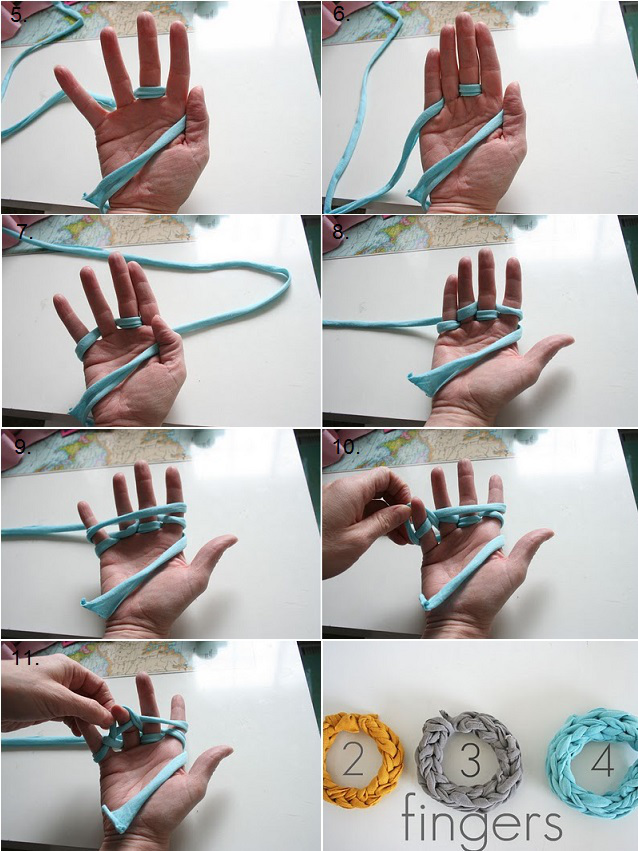 5.

6.

7.

8.

9.

10.

11.

2 3 4
fingers