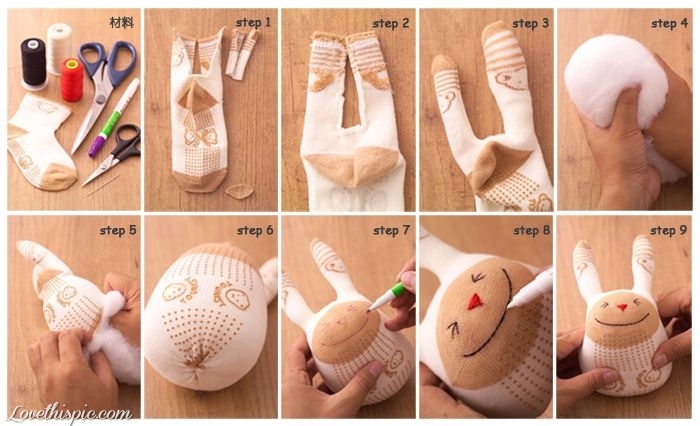 材料

step 1

step 2

step 3

step 4

step 5

step 6

step 7

step 8

step 9

Lovethispic.com